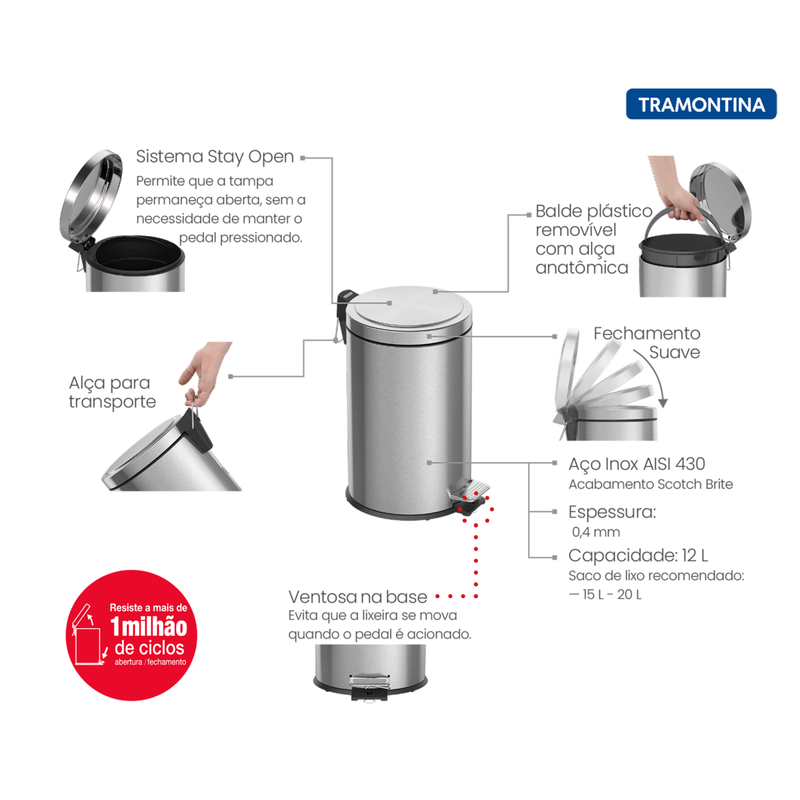 TRAMONTINA

Sistema Stay Open
Permite que a tampa permaneça aberta, sem a necessidade de manter o pedal pressionado.

Balde plástico removível com alça anatômica

Fechamento Suave

Alça para transporte

Aço Inox AISI 430
Acabamento Scotch Brite

Espessura:
0,4 mm

Capacidade: 12 L
Saco de lixo recomendado:
— 15 L - 20 L

Ventosa na base
Evita que a lixeira se mova quando o pedal é acionado.

Resiste a mais de
1milhão
de ciclos
abertura / fechamento